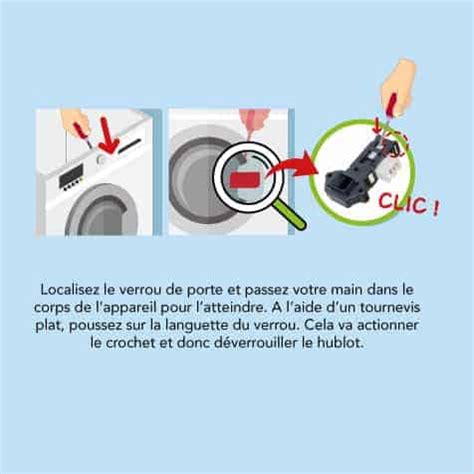 CLIC !

Localisez le verrou de porte et passez votre main dans le corps de l'appareil pour l'atteindre. A l'aide d'un tournevis plat, poussez sur la languette du verrou. Cela va actionner le crochet et donc déverrouiller le hublot.